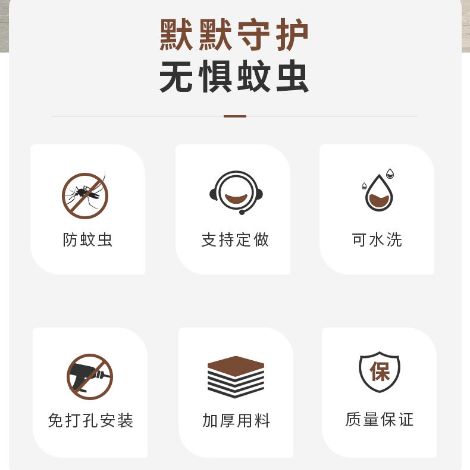 默默守护
无惧蚊虫

防蚊虫

支持定做

可水洗

免打孔安装

加厚用料

保

质量保证