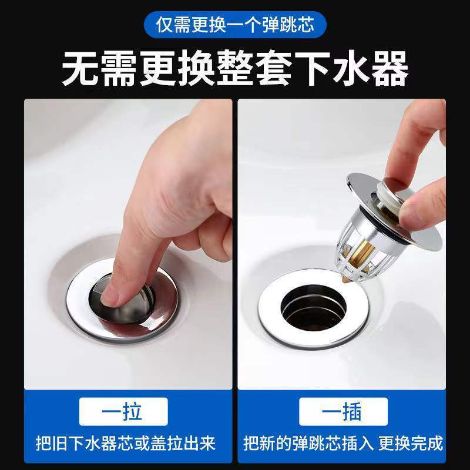 仅需更换一个弹跳芯

无需更换整套下水器

一拉

把旧下水器芯或盖拉出来

一插

把新的弹跳芯插入 更换完成