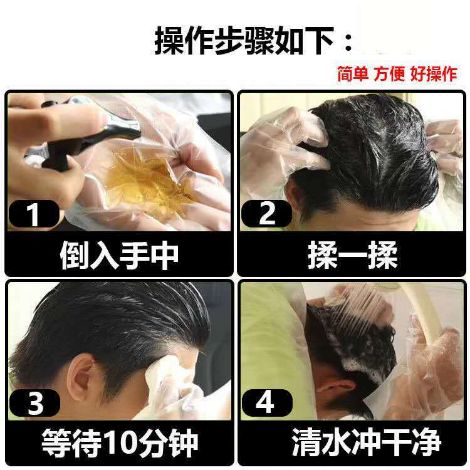 操作步骤如下：

简单 方便 好操作

1
倒入手中

2
揉一揉

3
等待10分钟

4
清水冲干净