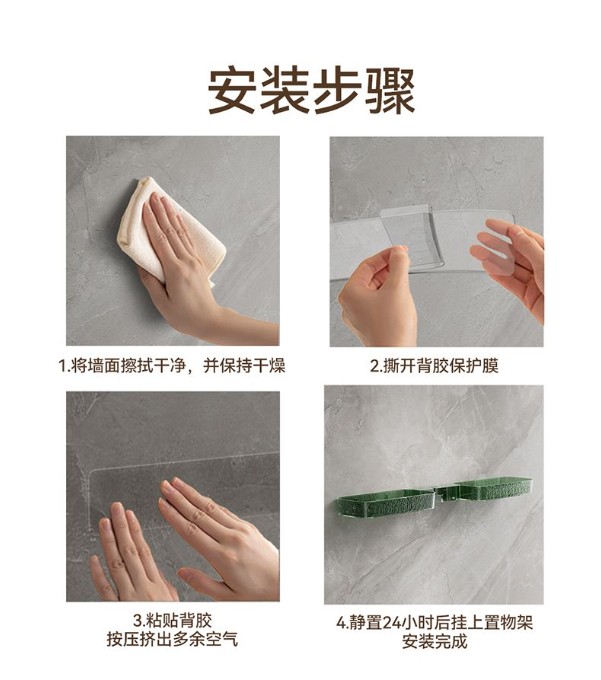 安装步骤

1.将墙面擦拭干净，并保持干燥

2.撕开背胶保护膜

3.粘贴背胶
按压挤出多余空气

4.静置24小时后挂上置物架
安装完成