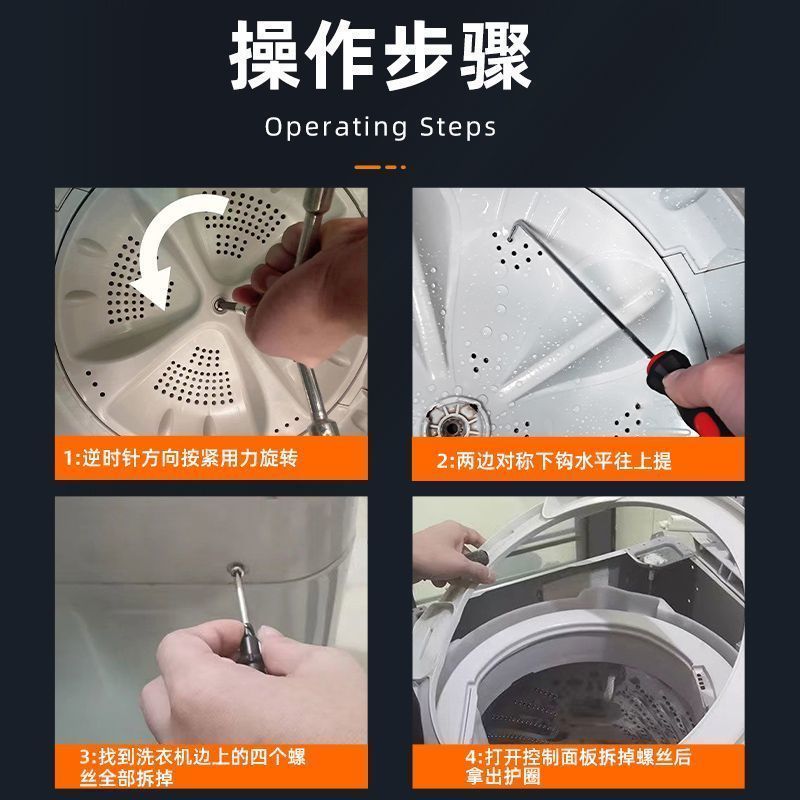 操作步骤

Operating Steps

1:逆时针方向按紧用力旋转

2:两边对称下钩水平往上提

3:找到洗衣机边上的四个螺丝全部拆掉

4:打开控制面板拆掉螺丝后拿出护圈