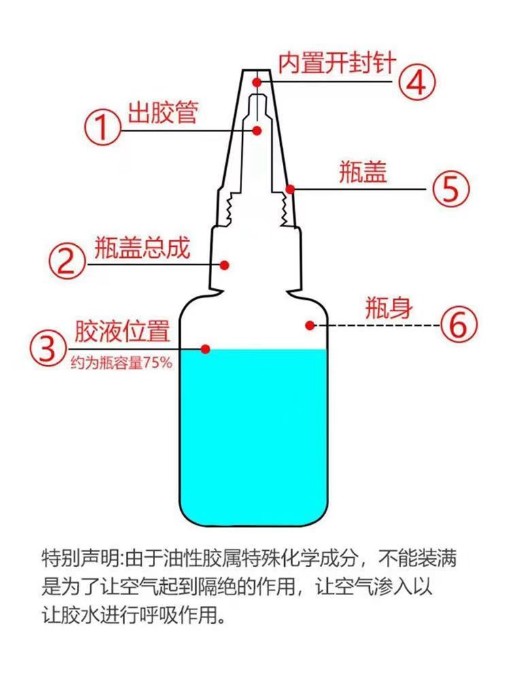 内置开封针 ④

① 出胶管

瓶盖 ⑤

② 瓶盖总成

瓶身 ⑥

③ 胶液位置
约为瓶容量75%

特别声明:由于油性胶属特殊化学成分，不能装满是为了让空气起到隔绝的作用，让空气渗入以让胶水进行呼吸作用。